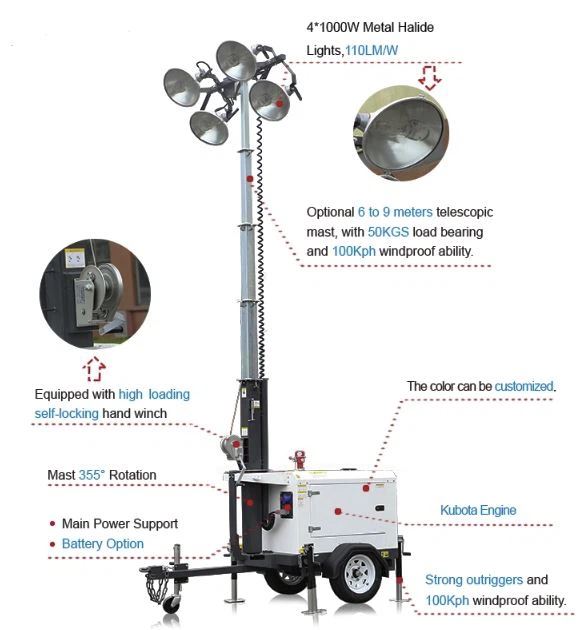 4*1000W Metal Halide Lights,110LM/W

Optional 6 to 9 meters telescopic mast, with 50KGS load bearing and 100Kph windproof ability.

Equipped with high loading self-locking hand winch

The color can be customized.

Mast 355° Rotation

Kubota Engine

• Main Power Support
• Battery Option

Strong outriggers and 100Kph windproof ability.